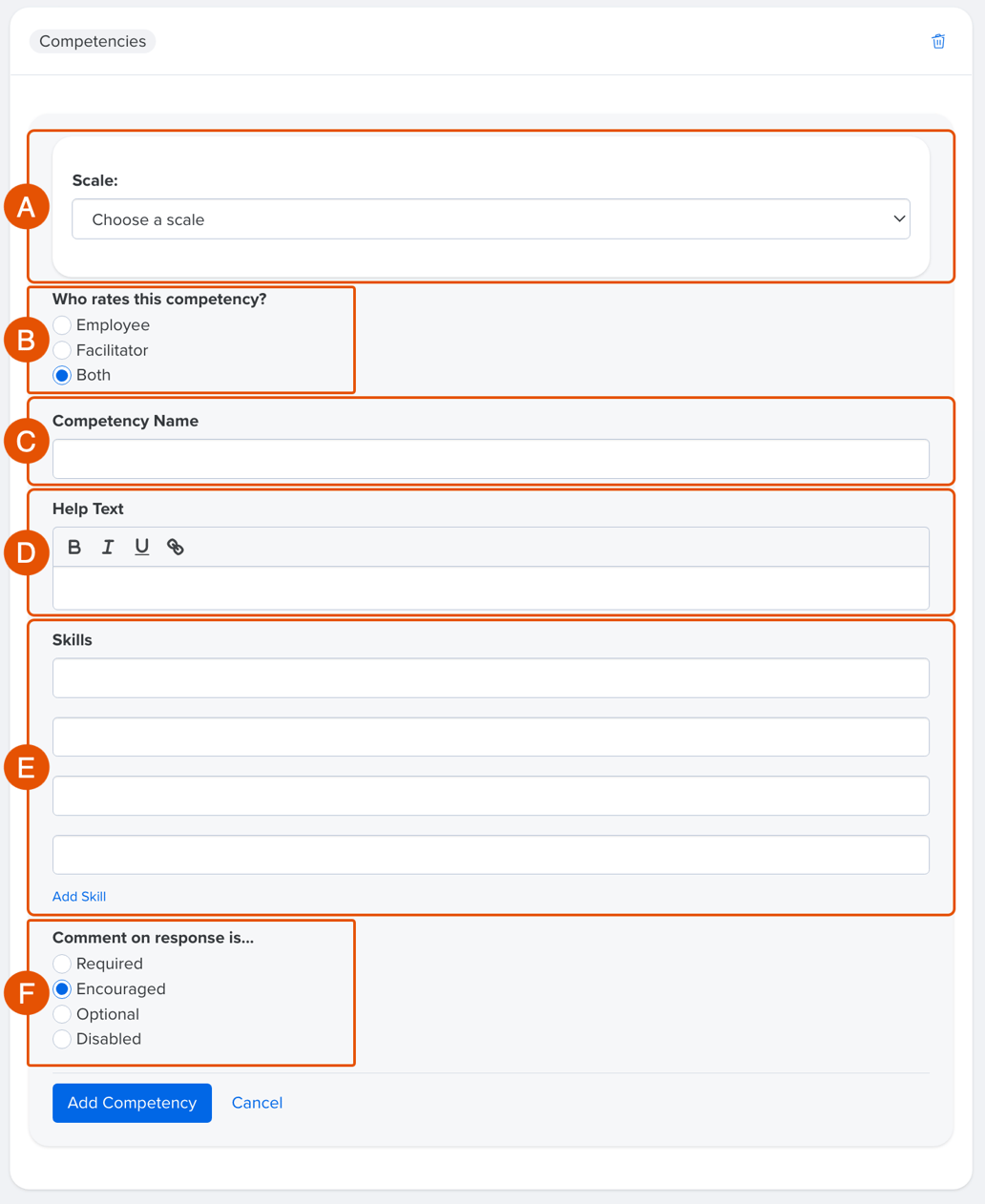 Competencies

A

Scale:

Choose a scale

B

Who rates this competency?

Employee

Facilitator

Both

C

Competency Name

D

Help Text

B I U

E

Skills

Add Skill

F

Comment on response is...

Required

Encouraged

Optional

Disabled

Add Competency Cancel